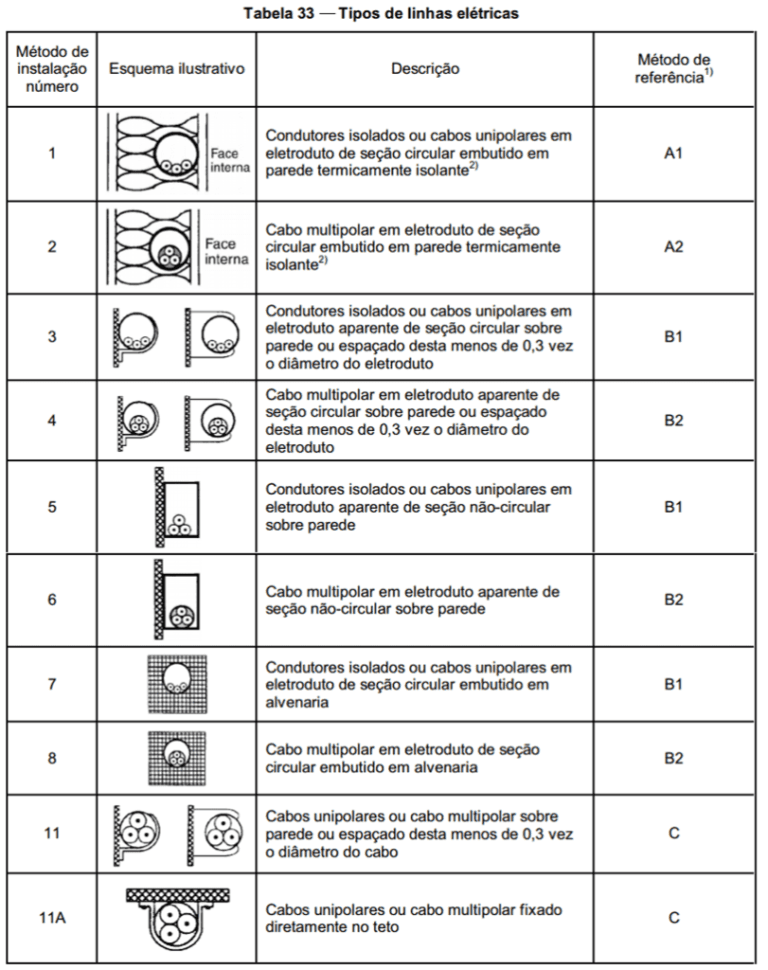 Tabela 33 — Tipos de linhas elétricas

| Método de instalação número | Esquema ilustrativo | Descrição | Método de referência$^{1)}$ |
|---|---|---|---|
| 1 | Face interna | Condutores isolados ou cabos unipolares em eletroduto de seção circular embutido em parede termicamente isolante$^{2)}$ | A1 |
| 2 | Face interna | Cabo multipolar em eletroduto de seção circular embutido em parede termicamente isolante$^{2)}$ | A2 |
| 3 | | Condutores isolados ou cabos unipolares em eletroduto aparente de seção circular sobre parede ou espaçado desta menos de 0,3 vez o diâmetro do eletroduto | B1 |
| 4 | | Cabo multipolar em eletroduto aparente de seção circular sobre parede ou espaçado desta menos de 0,3 vez o diâmetro do eletroduto | B2 |
| 5 | | Condutores isolados ou cabos unipolares em eletroduto aparente de seção não-circular sobre parede | B1 |
| 6 | | Cabo multipolar em eletroduto aparente de seção não-circular sobre parede | B2 |
| 7 | | Condutores isolados ou cabos unipolares em eletroduto de seção circular embutido em alvenaria | B1 |
| 8 | | Cabo multipolar em eletroduto de seção circular embutido em alvenaria | B2 |
| 11 | | Cabos unipolares ou cabo multipolar sobre parede ou espaçado desta menos de 0,3 vez o diâmetro do cabo | C |
| 11A | | Cabos unipolares ou cabo multipolar fixado diretamente no teto | C |